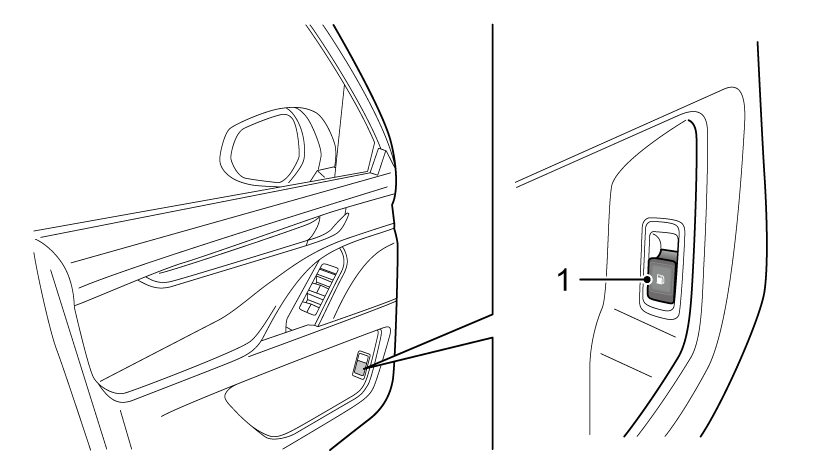 1